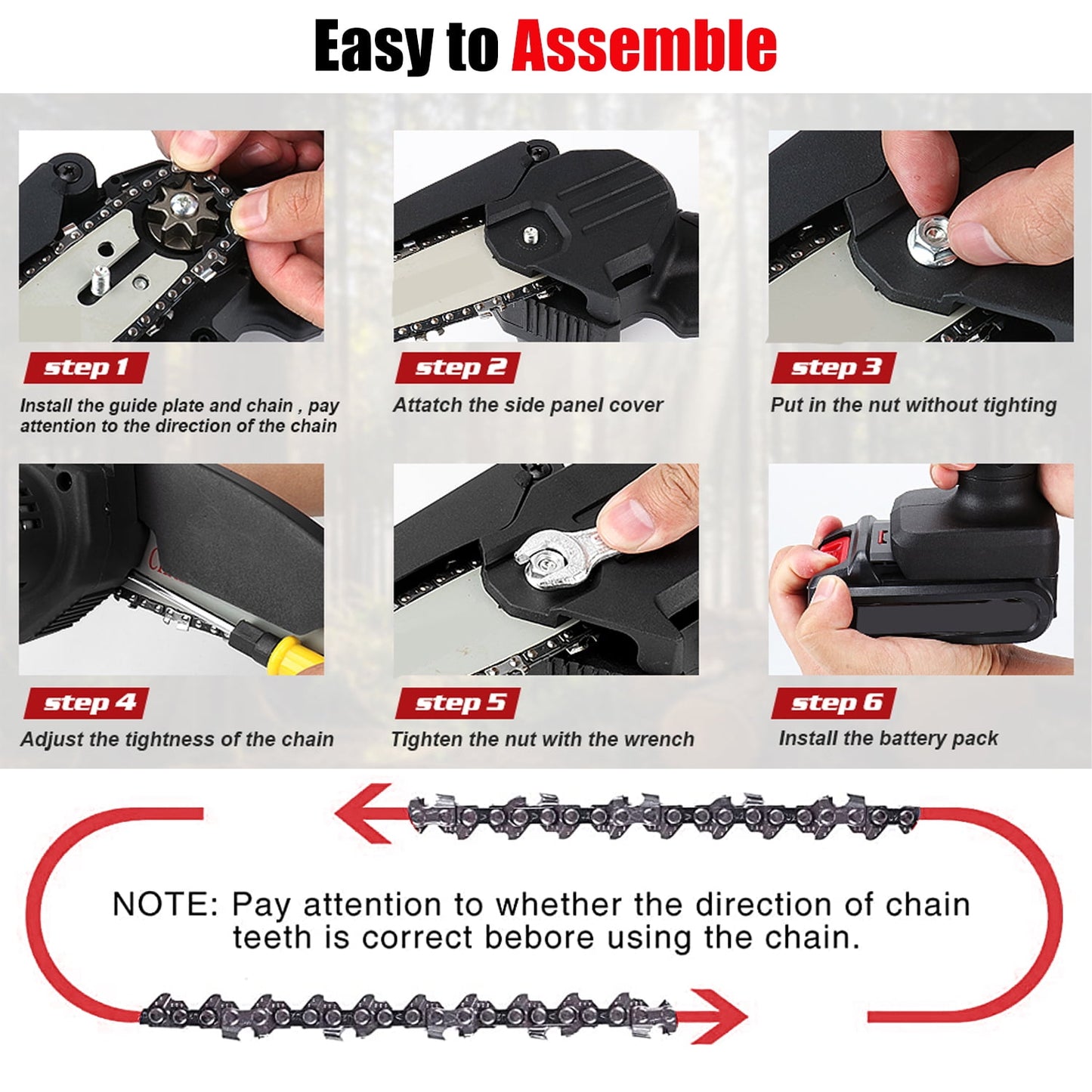 Easy to Assemble

step 1
Install the guide plate and chain , pay attention to the direction of the chain

step 2
Attatch the side panel cover

step 3
Put in the nut without tighting

step 4
Adjust the tightness of the chain

step 5
Tighten the nut with the wrench

step 6
Install the battery pack

NOTE: Pay attention to whether the direction of chain teeth is correct bebore using the chain.